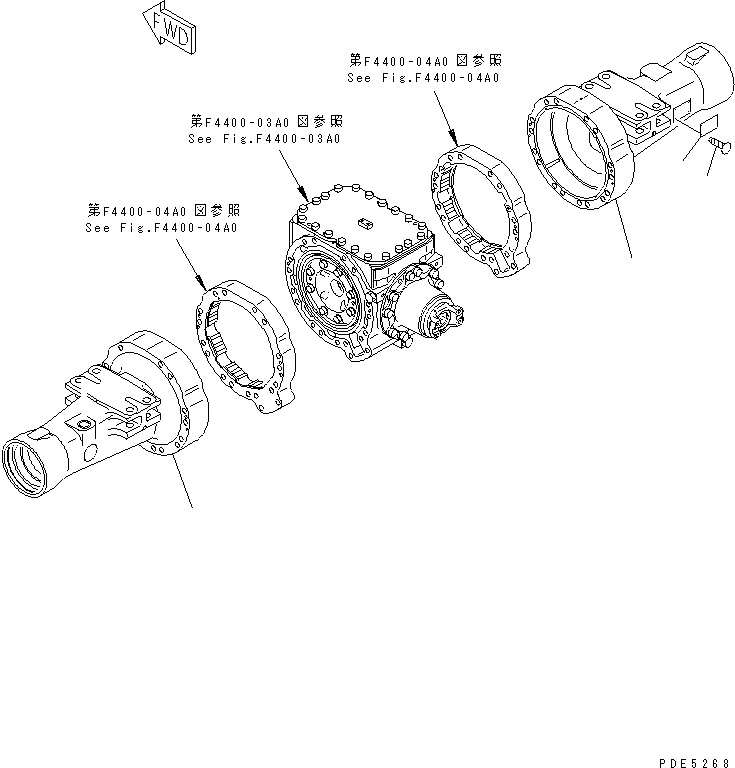 FWD

第F4400-04A0 図参照
See Fig.F4400-04A0

第F4400-03A0 図参照
See Fig.F4400-03A0

第F4400-04A0 図参照
See Fig.F4400-04A0

PDE5268