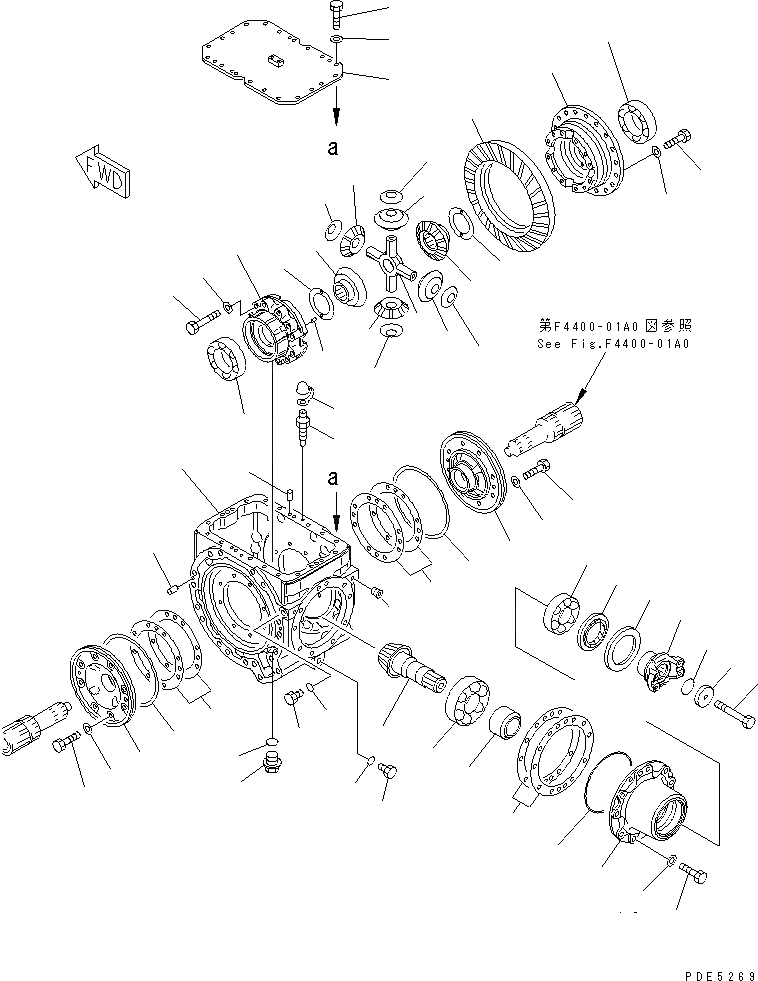 a

FWD

第F4400-01A0図参照
See Fig.F4400-01A0

a

PDE5269