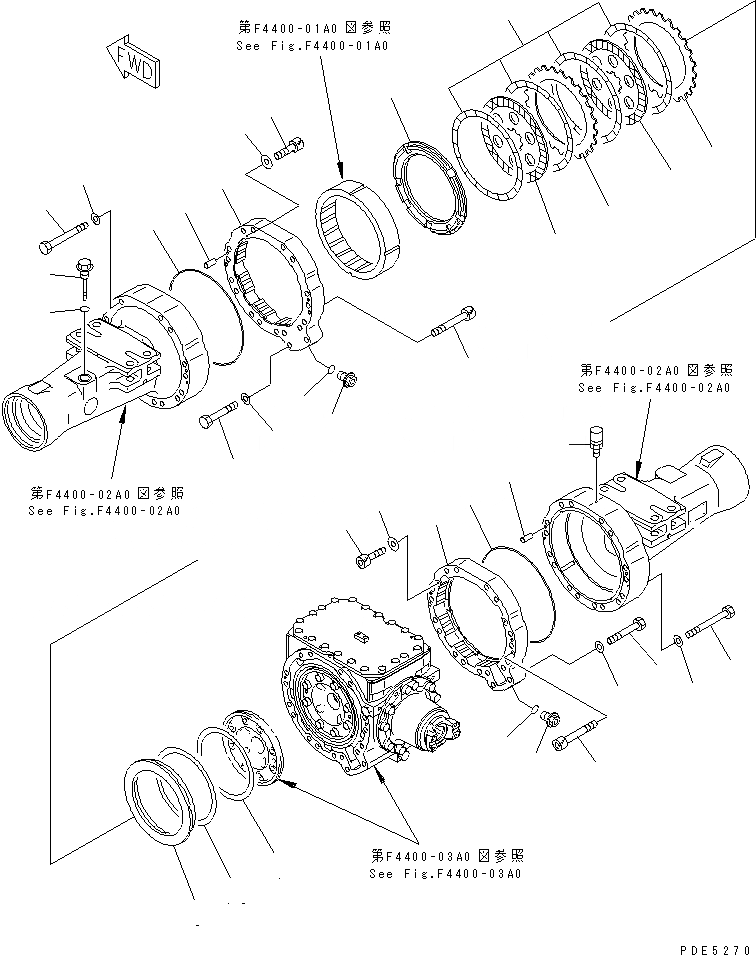 FWD

第F4400-01A0 図参照
See Fig.F4400-01A0

第F4400-02A0 図参照
See Fig.F4400-02A0

第F4400-02A0 図参照
See Fig.F4400-02A0

第F4400-03A0 図参照
See Fig.F4400-03A0

PDE5270