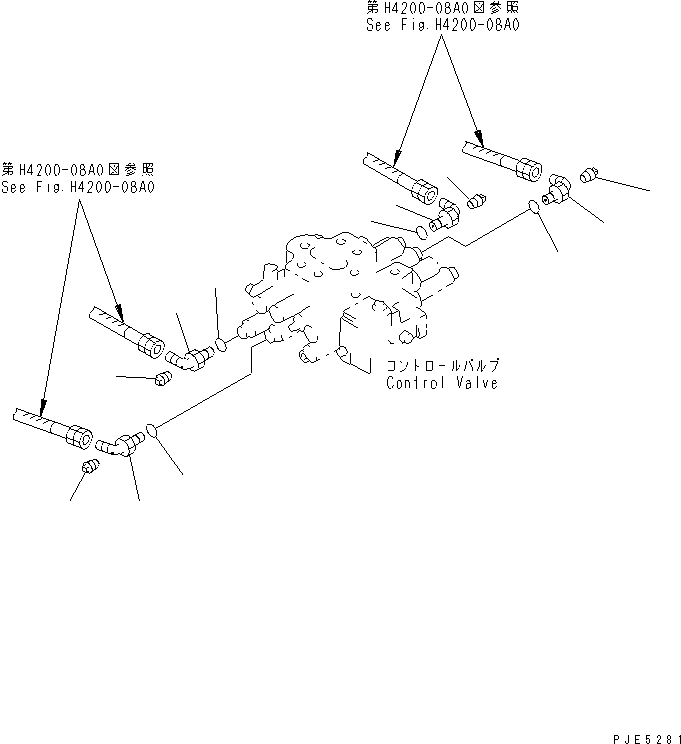 第H4200-08A0図参照
See Fig.H4200-08A0

第H4200-08A0図参照
See Fig.H4200-08A0

コントロールバルブ
Control Valve

PJE5281