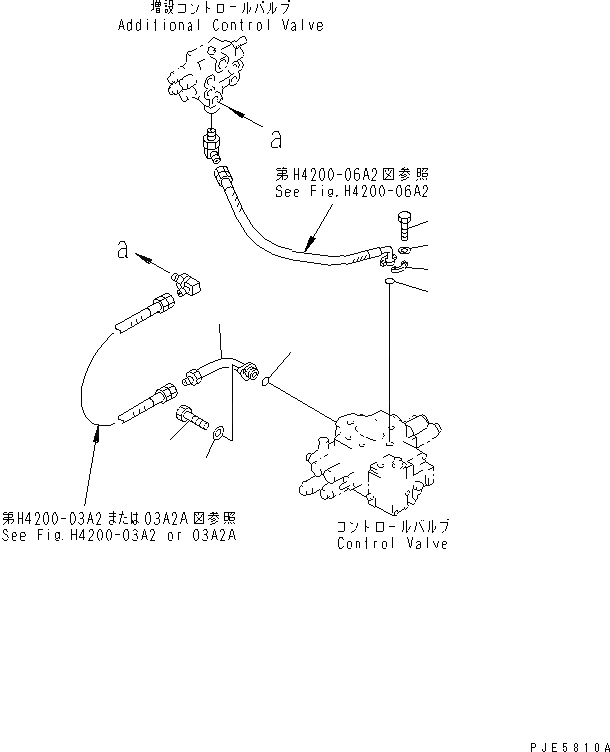 増設コントロールバルブ
Additional Control Valve

a

第H4200-06A2図参照
See Fig.H4200-06A2

a

第H4200-03A2または03A2A図参照
See Fig.H4200-03A2 or 03A2A

コントロールバルブ
Control Valve

PJE5810A