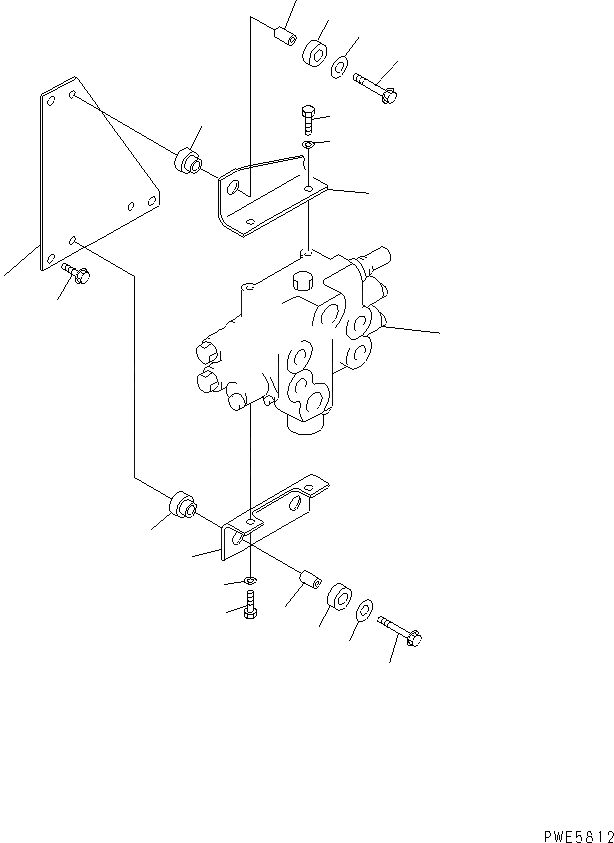 PWE5812