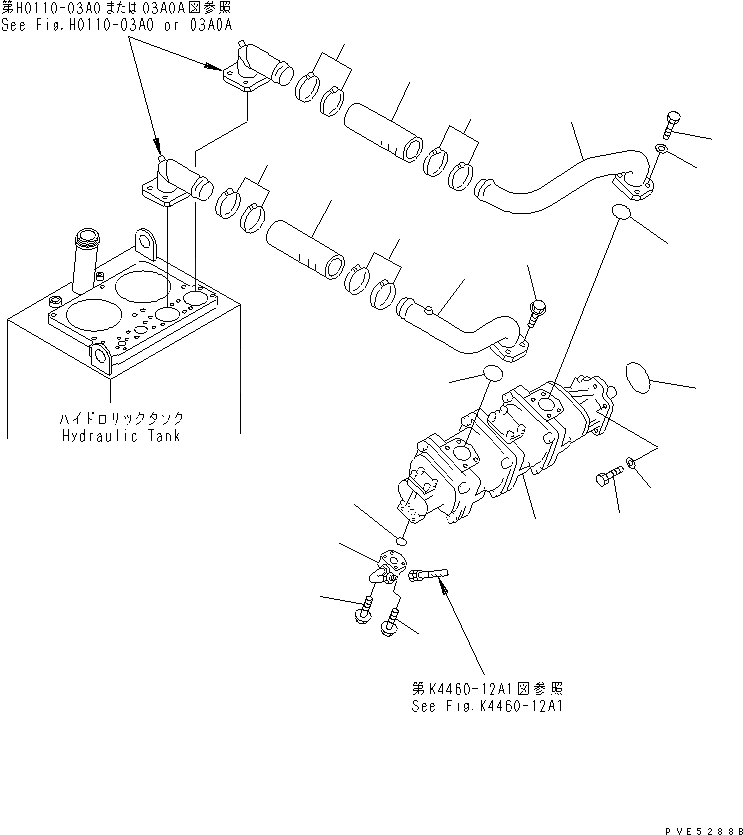 第H0110-03A0または03A0A図参照
See Fig.H0110-03A0 or 03A0A

ハイドロリックタンク
Hydraulic Tank

第K4460-12A1図参照
See Fig.K4460-12A1

PVE5288B