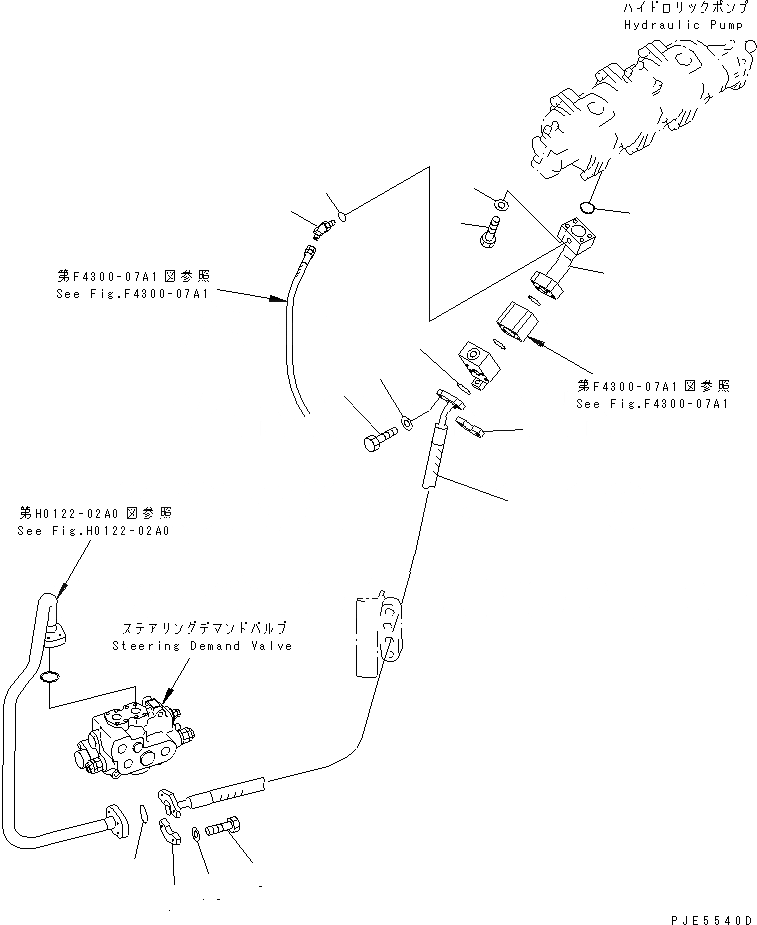 ハイドロリックポンプ
Hydraulic Pump

第F4300-07A1図参照
See Fig.F4300-07A1

第F4300-07A1図参照
See Fig.F4300-07A1

第H0122-02A0図参照
See Fig.H0122-02A0

ステアリングデマンドバルブ
Steering Demand Valve

PJE5540D