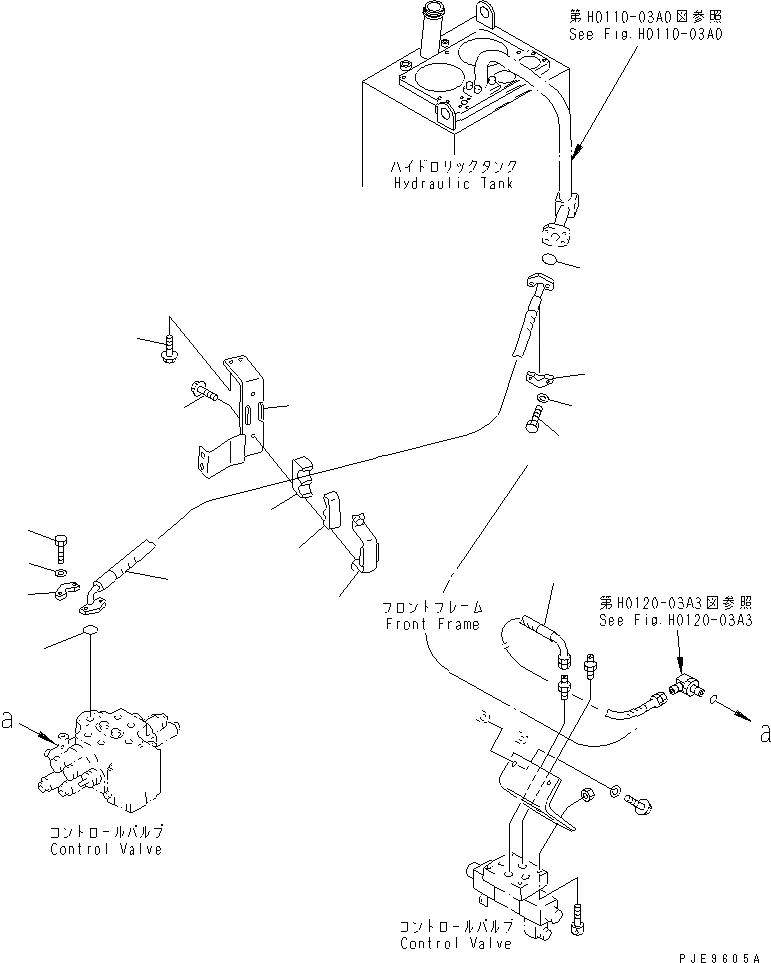 第H0110-03A0図参照
See Fig.H0110-03A0

ハイドロリックタンク
Hydraulic Tank

フロントフレーム
Front Frame

第H0120-03A3図参照
See Fig.H0120-03A3

a

a

コントロールバルブ
Control Valve

コントロールバルブ
Control Valve

PJE9605A