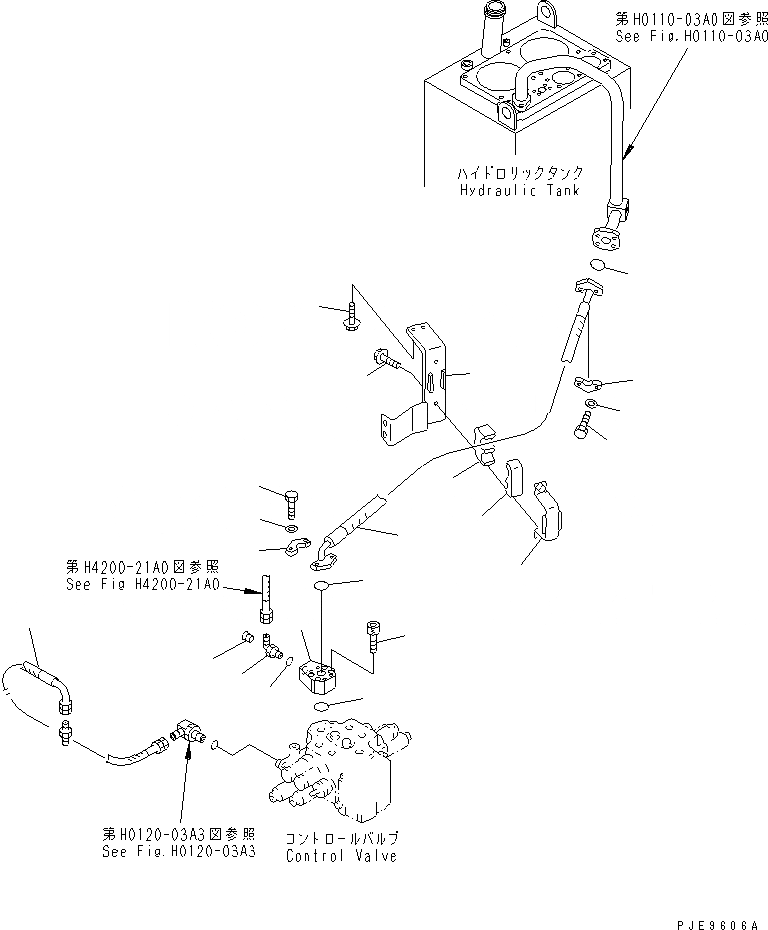 第H0110-03A0図参照
See Fig.H0110-03A0

ハイドロリックタンク
Hydraulic Tank

第H4200-21A0図参照
See Fig H4200-21A0

第H0120-03A3図参照
See Fig.H0120-03A3

コントロールバルブ
Control Valve

PJE9606A