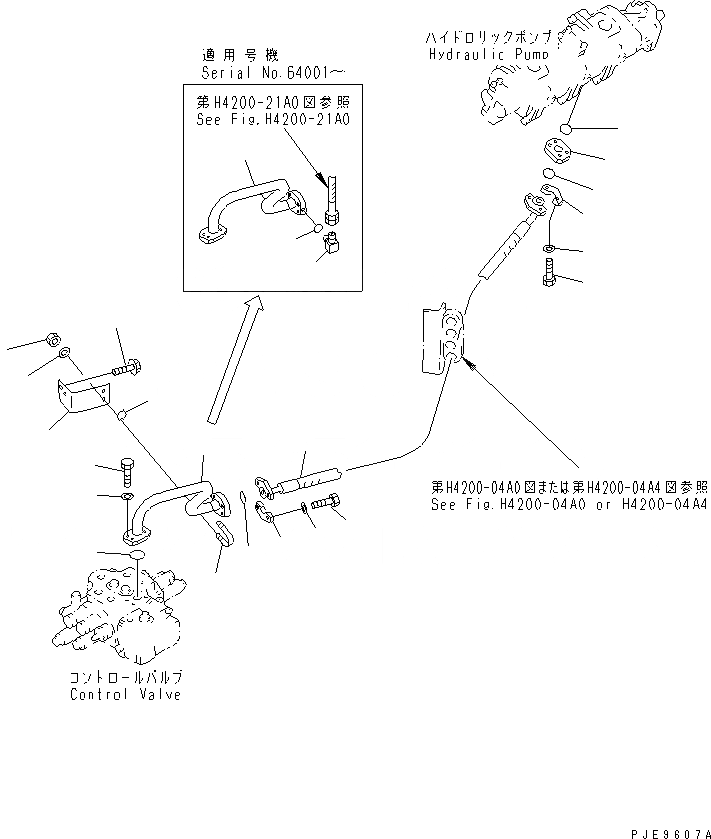 適用号機
Serial No.64001～

第H4200-21A0図参照
See Fig.H4200-21A0

ハイドロリックポンプ
Hydraulic Pump

第H4200-04A0図または第H4200-04A4図参照
See Fig.H4200-04A0 or H4200-04A4

コントロールバルブ
Control Valve

PJE9607A