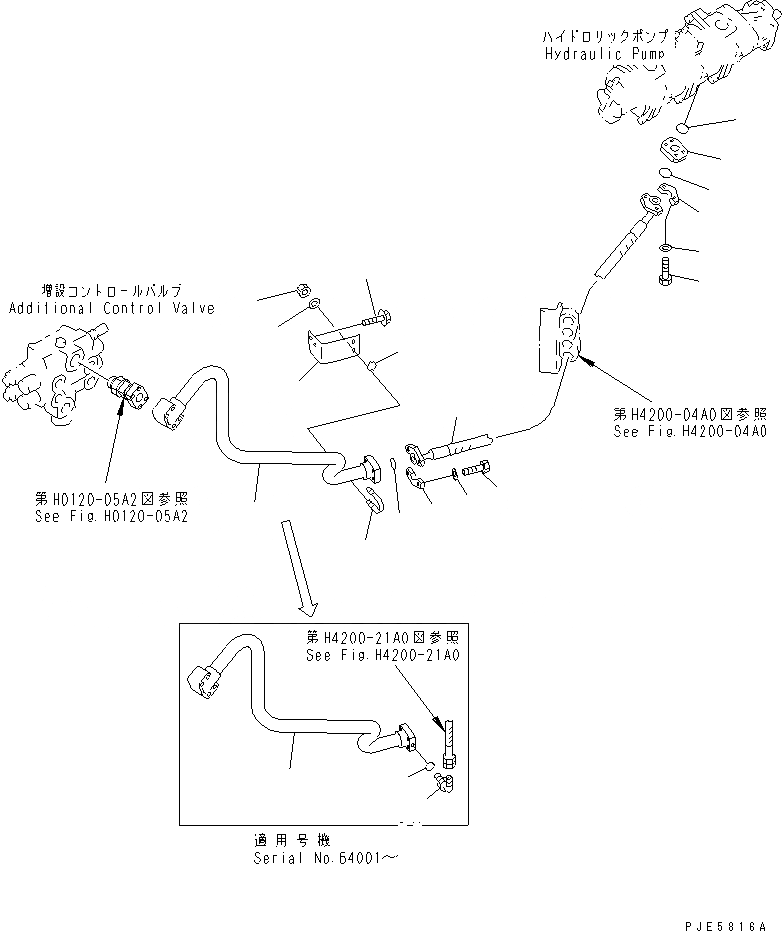 ハイドロリックポンプ
Hydraulic Pump

増設コントロールバルブ
Additional Control Valve

第H4200-04A0図参照
See Fig.H4200-04A0

第H0120-05A2図参照
See Fig.H0120-05A2

第H4200-21A0図参照
See Fig.H4200-21A0

適用号機
Serial No.64001～

PJE5816A