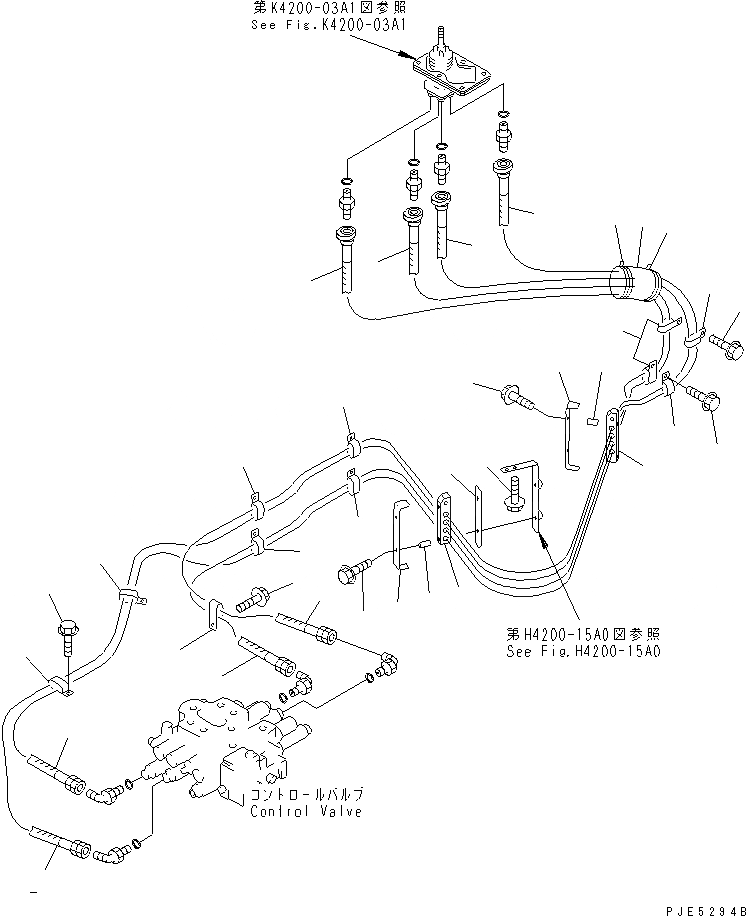 第K4200-03A1図参照
See Fig.K4200-03A1

第H4200-15A0図参照
See Fig.H4200-15A0

コントロールバルブ
Control Valve

PJE5294B