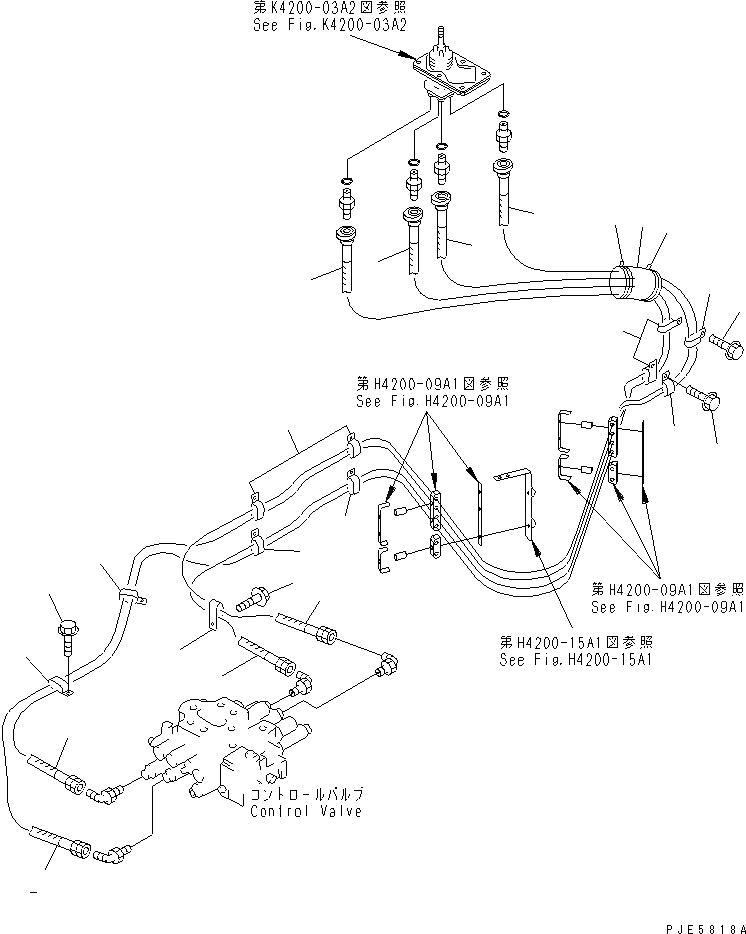 第K4200-03A2図参照
See Fig.K4200-03A2

第H4200-09A1図参照
See Fig.H4200-09A1

第H4200-09A1図参照
See Fig.H4200-09A1

第H4200-15A1図参照
See Fig.H4200-15A1

コントロールバルブ
Control Valve

PJE5818A