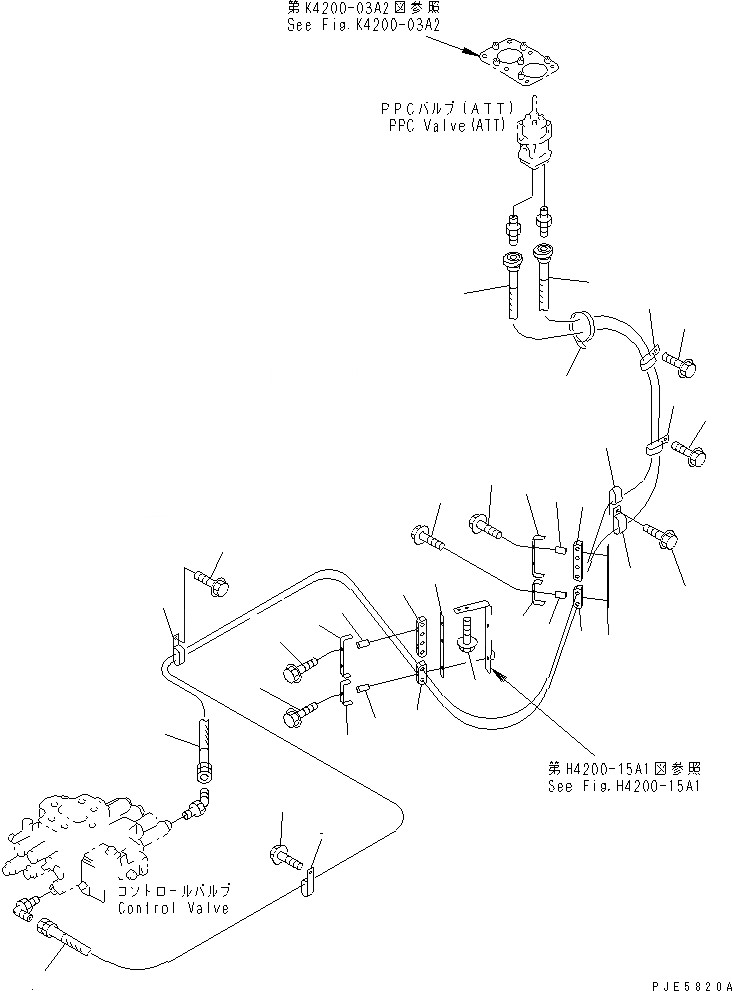 第K4200-03A2図参照
See Fig.K4200-03A2

PPCバルブ(ATT)
PPC Valve(ATT)

第H4200-15A1図参照
See Fig.H4200-15A1

コントロールバルブ
Control Valve

PJE5820A