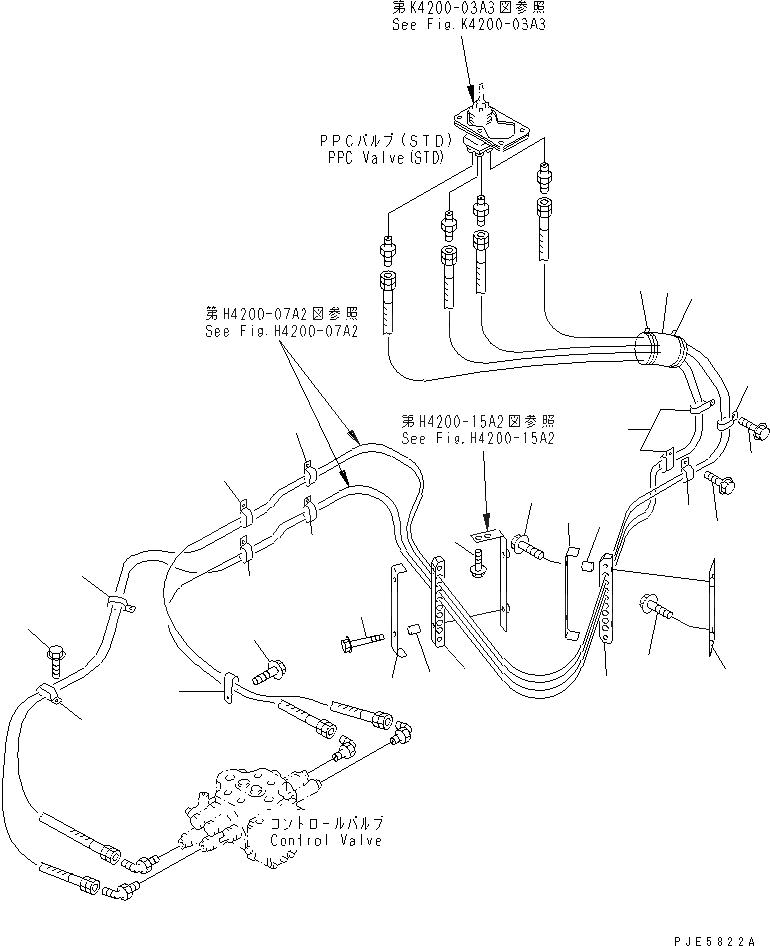 第K4200-03A3図参照
See Fig.K4200-03A3

PPCバルブ(STD)
PPC Valve(STD)

第H4200-07A2図参照
See Fig.H4200-07A2

第H4200-15A2図参照
See Fig.H4200-15A2

コントロールバルブ
Control Valve

PJE5822A