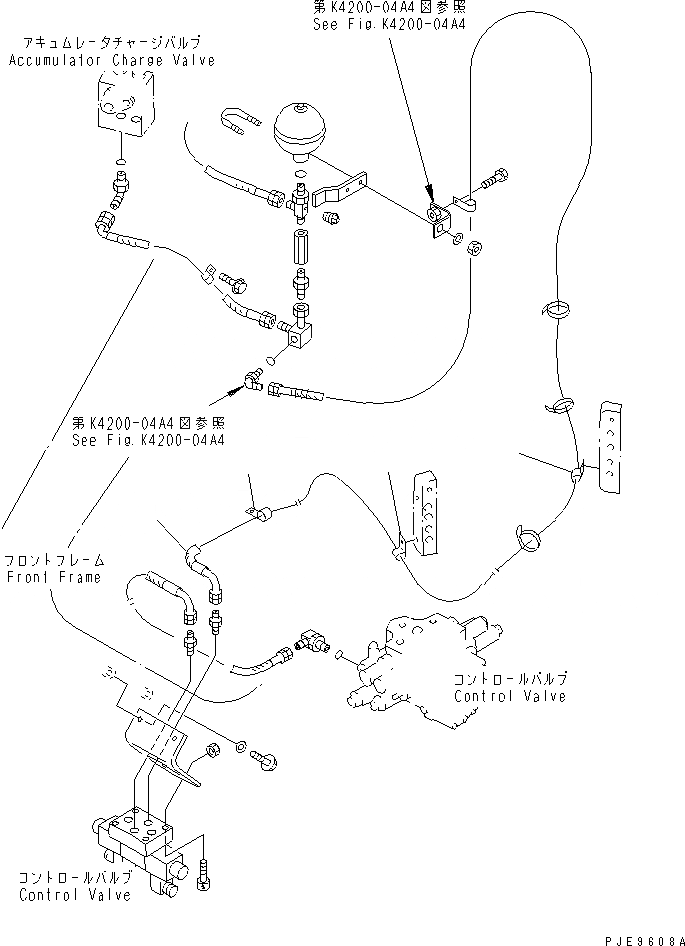 第K4200-04A4図参照
See Fig.K4200-04A4

アキュムレータチャージバルブ
Accumulator Charge Valve

第K4200-04A4図参照
See Fig.K4200-04A4

フロントフレーム
Front Frame

コントロールバルブ
Control Valve

コントロールバルブ
Control Valve

PJE9608A