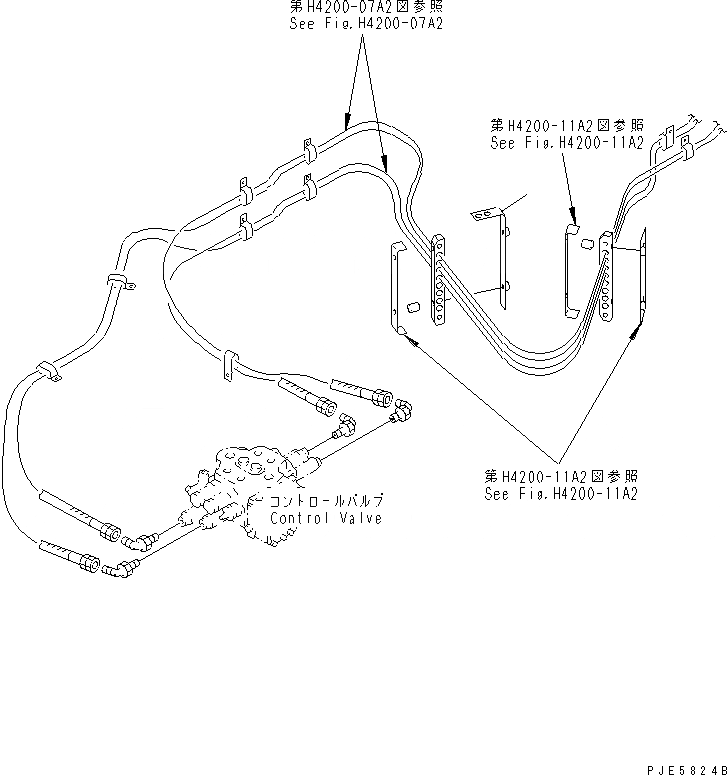 第H4200-07A2図参照
See Fig.H4200-07A2

第H4200-11A2図参照
See Fig.H4200-11A2

第H4200-11A2図参照
See Fig.H4200-11A2

コントロールバルブ
Control Valve

PJE5824B