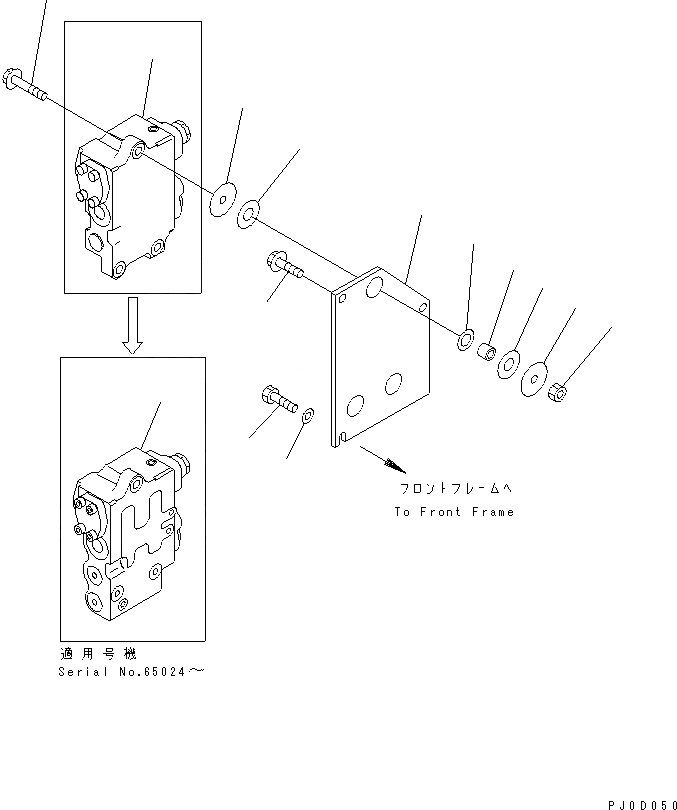 フロントフレームへ
To Front Frame

適用号機
Serial No.65024～

PJ0D050