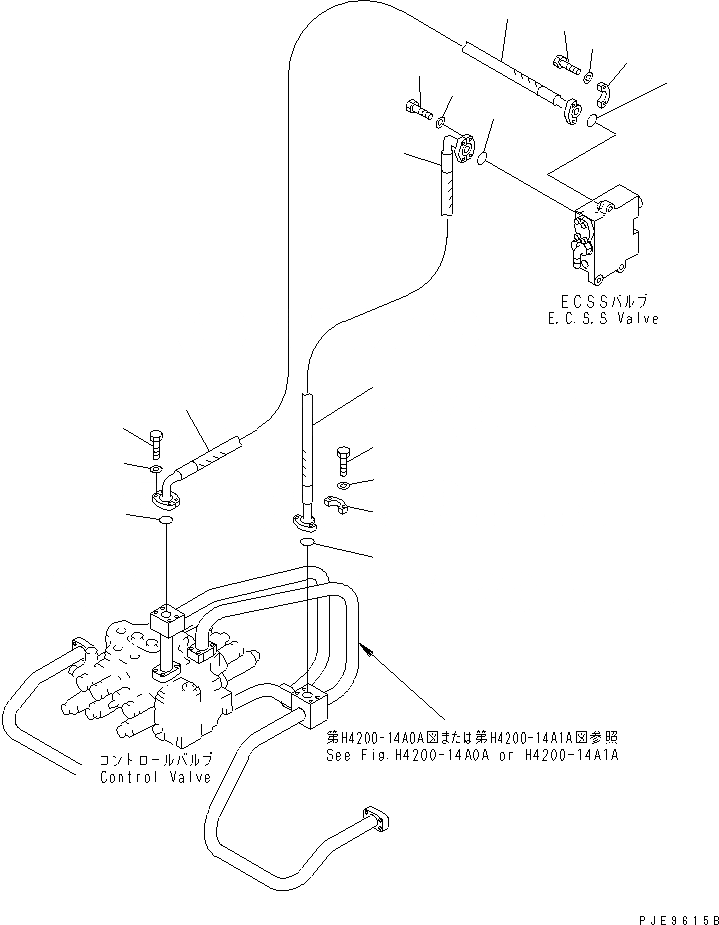 ECSSバルブ
E.C.S.S Valve

第H4200-14A0A図または第H4200-14A1A図参照
See Fig.H4200-14A0A or H4200-14A1A

コントロールバルブ
Control Valve

PJE9615B