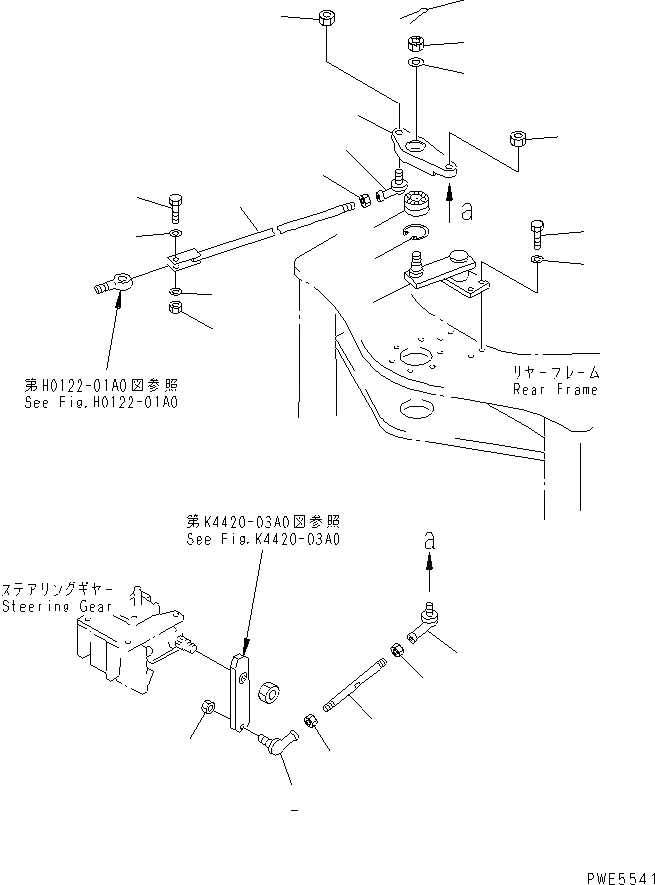 a

第H0122-01A0図参照
See Fig.H0122-01A0

リヤーフレーム
Rear Frame

第K4420-03A0図参照
See Fig.K4420-03A0

a

ステアリングギヤー
Steering Gear

PWE5541