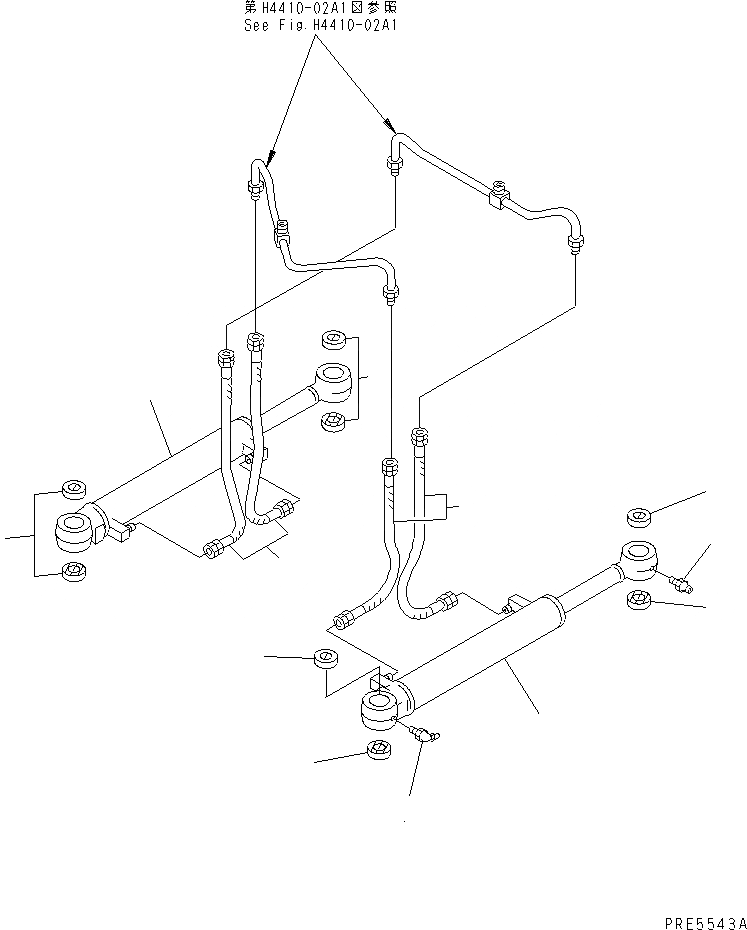 第 H4410-02A1 図参照
See Fig. H4410-02A1

PRE5543A