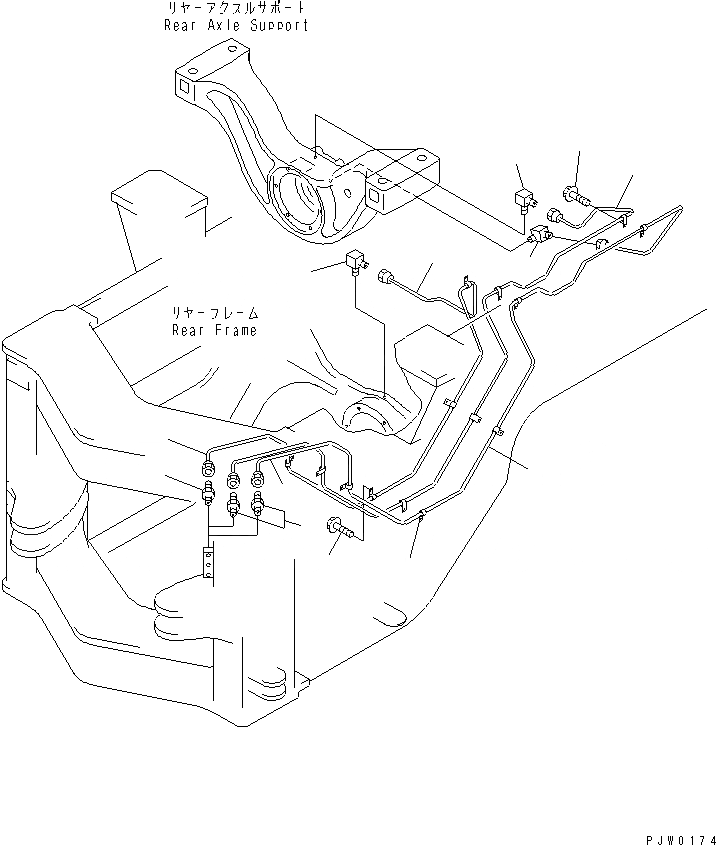 リヤーアクスルサポート
Rear Axle Support

リヤーフレーム
Rear Frame

PJW0174