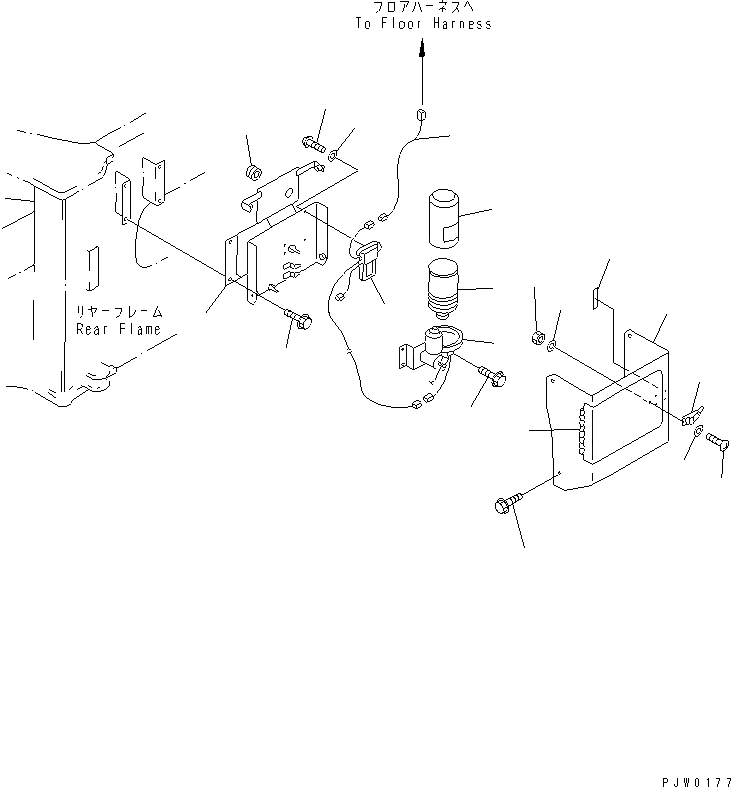 フロアハーネスへ
To Floor Harness

リヤーフレーム
Rear Flame

PJW0177