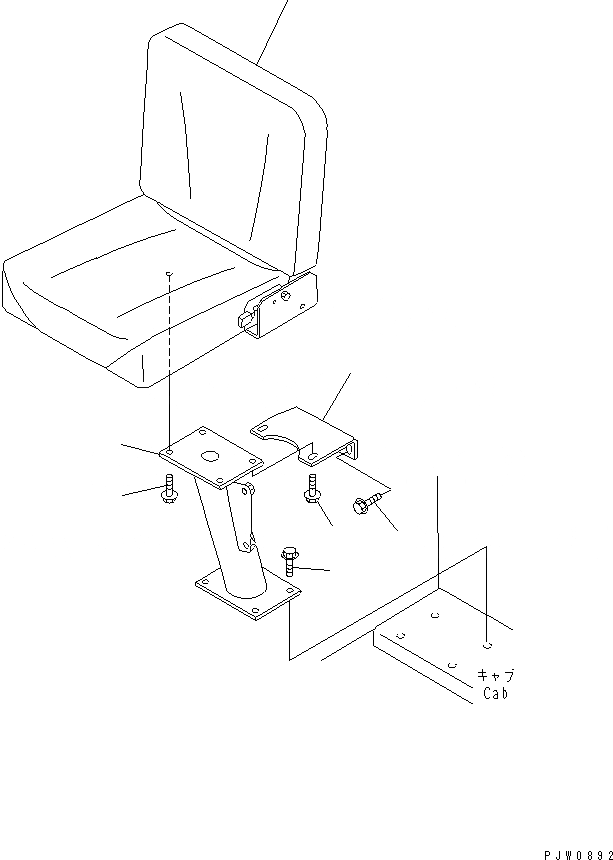 キャブ
Cab

PJW0892