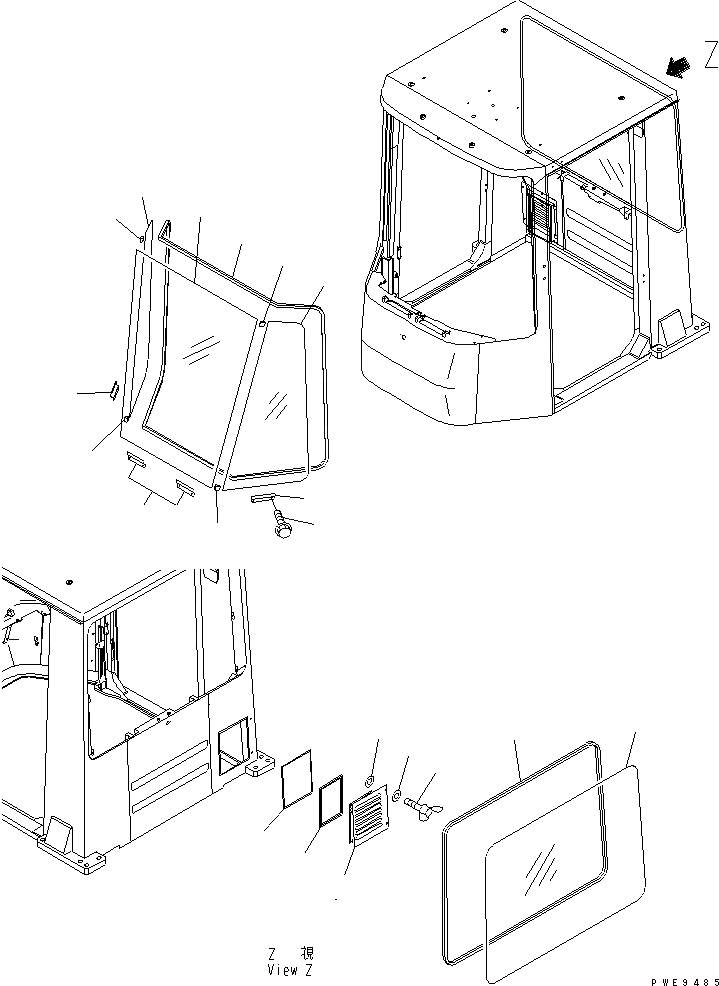 Z

Z 視
View Z

PWE9485