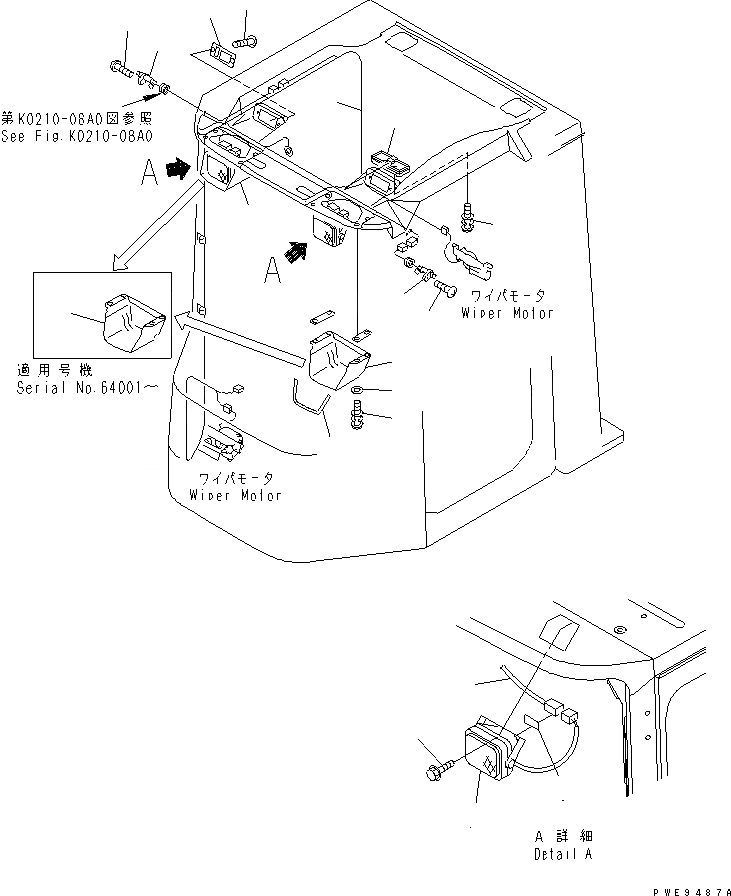 第K0210-08A0図参照
See Fig.K0210-08A0

A

A

ワイパモータ
Wiper Motor

適用号機
Serial No.64001～

ワイパモータ
Wiper Motor

A 詳細
Detail A

PWE9487A