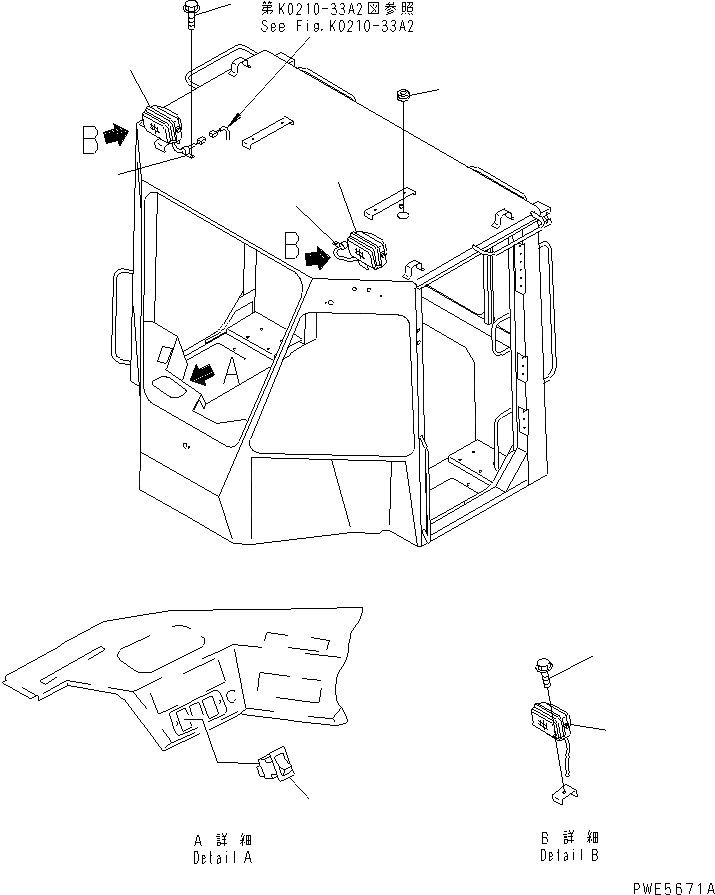 第K0210-33A2図参照
See Fig.K0210-33A2

B

B

A

A 詳細
Detail A

B 詳細
Detail B

PWE5671A