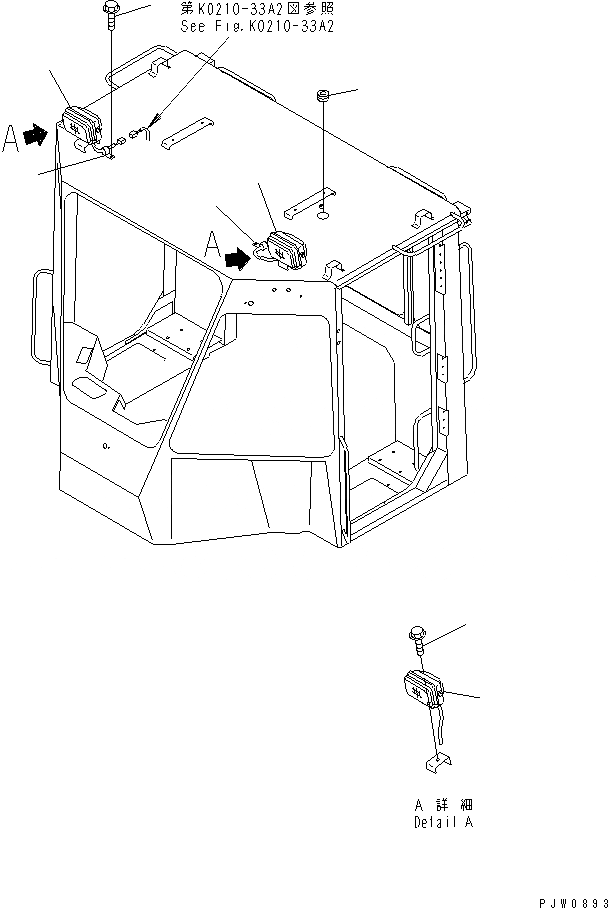 第K0210-33A2図参照
See Fig.K0210-33A2

A

A

A 詳 細
Detail A

PJW0893