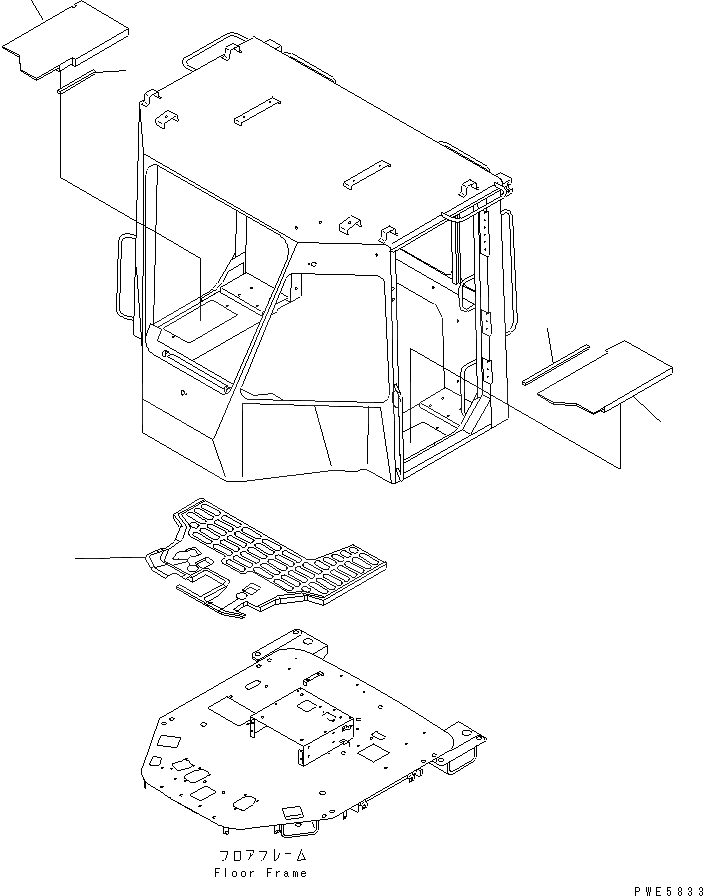 フロアフレーム
Floor Frame

PWE5833