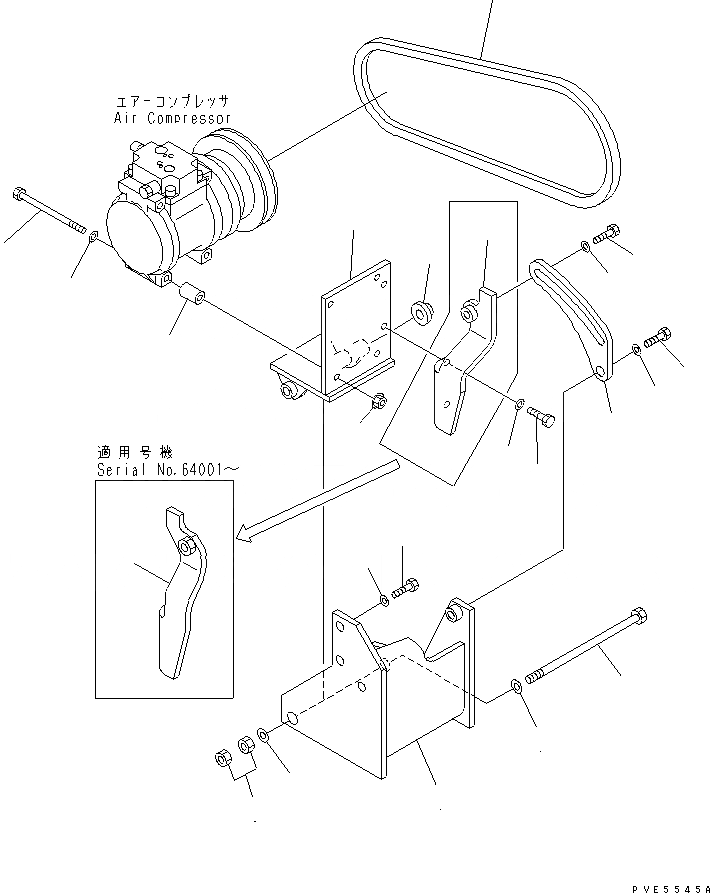 エアーコンプレッサ
Air Compressor

適用号機
Serial No.64001～

PVE5545A