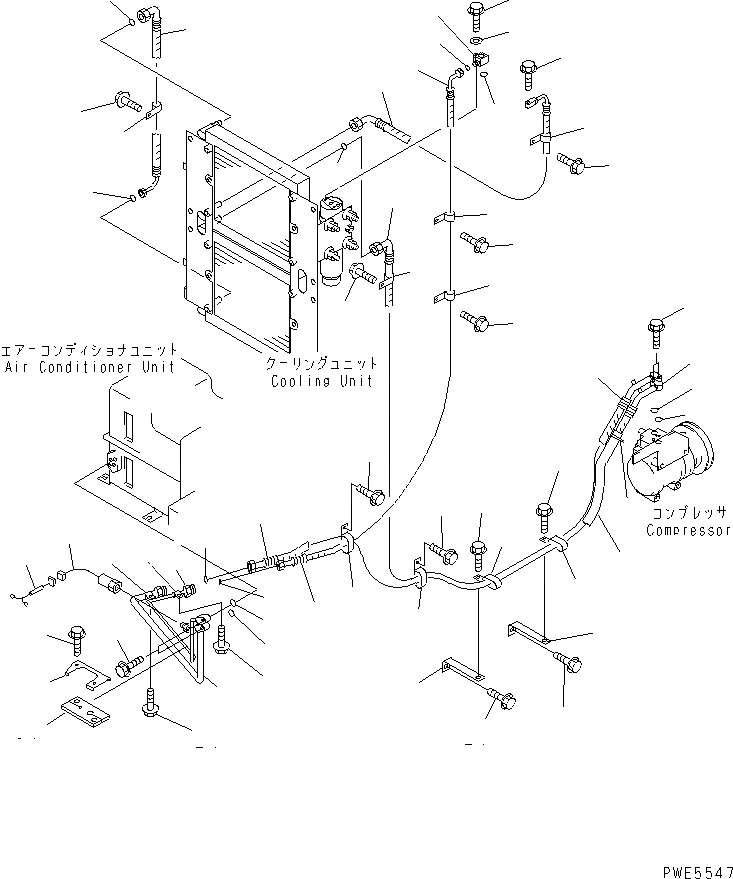 エアーコンディショナユニット
Air Conditioner Unit

クーリングユニット
Cooling Unit

コンプレッサ
Compressor

PWE5547