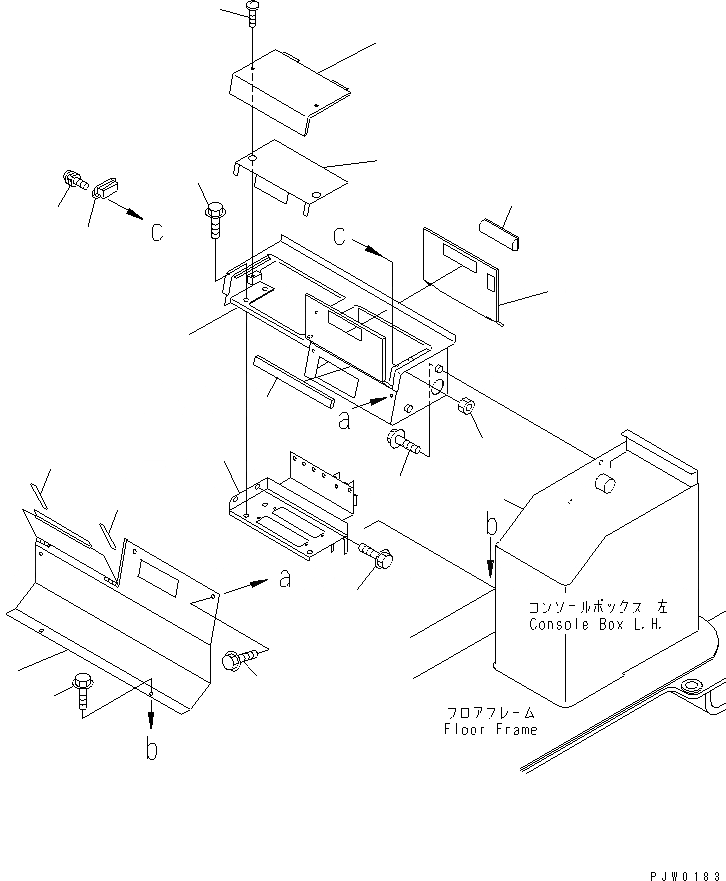 c

c

a

b

a

コンソールボックス 左
Console Box L.H.

フロアフレーム
Floor Frame

b

PJW0183