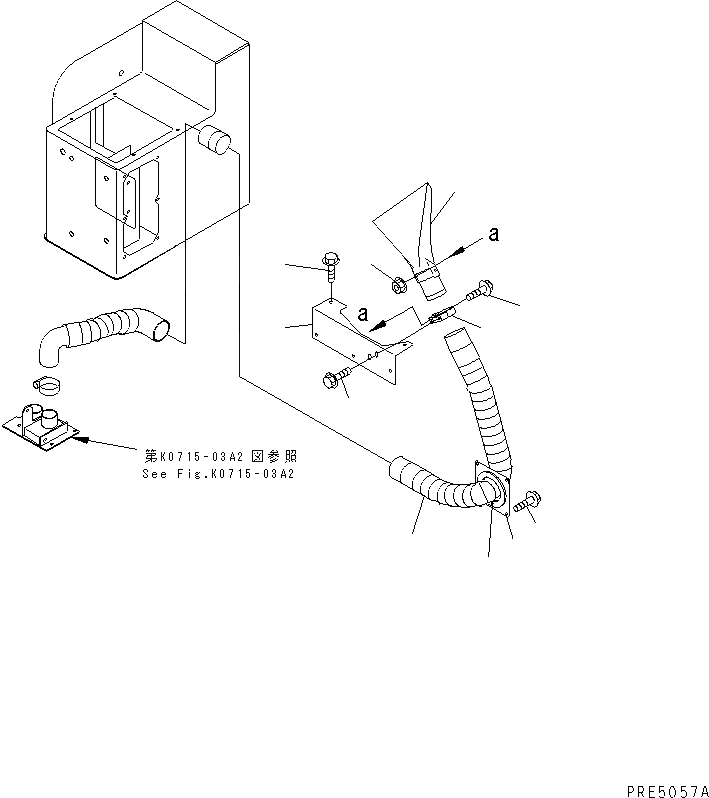 a

a

第K0715-03A2 図参照
See Fig.K0715-03A2

PRE5057A