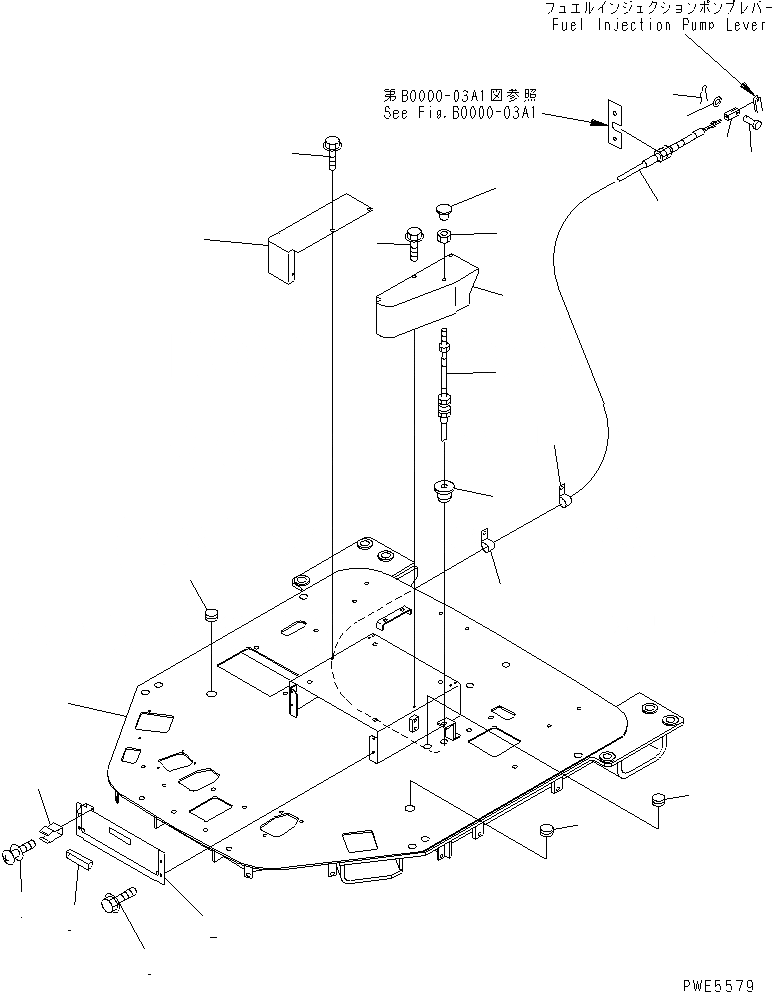 フュエルインジェクションポンプレバー
Fuel Injection Pump Lever

第B0000-03A1図参照
See Fig.B0000-03A1

PWE5579