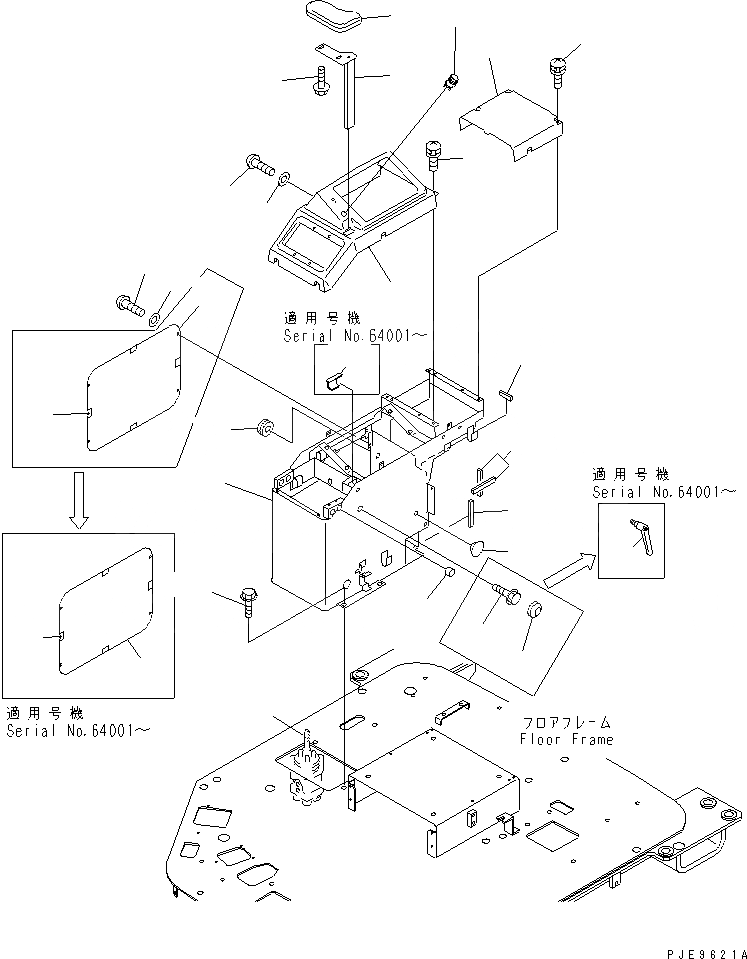 適用号機
Serial No.64001~

適用号機
Serial No.64001~

適用号機
Serial No.64001~

フロアフレーム
Floor Frame

PJE9621A