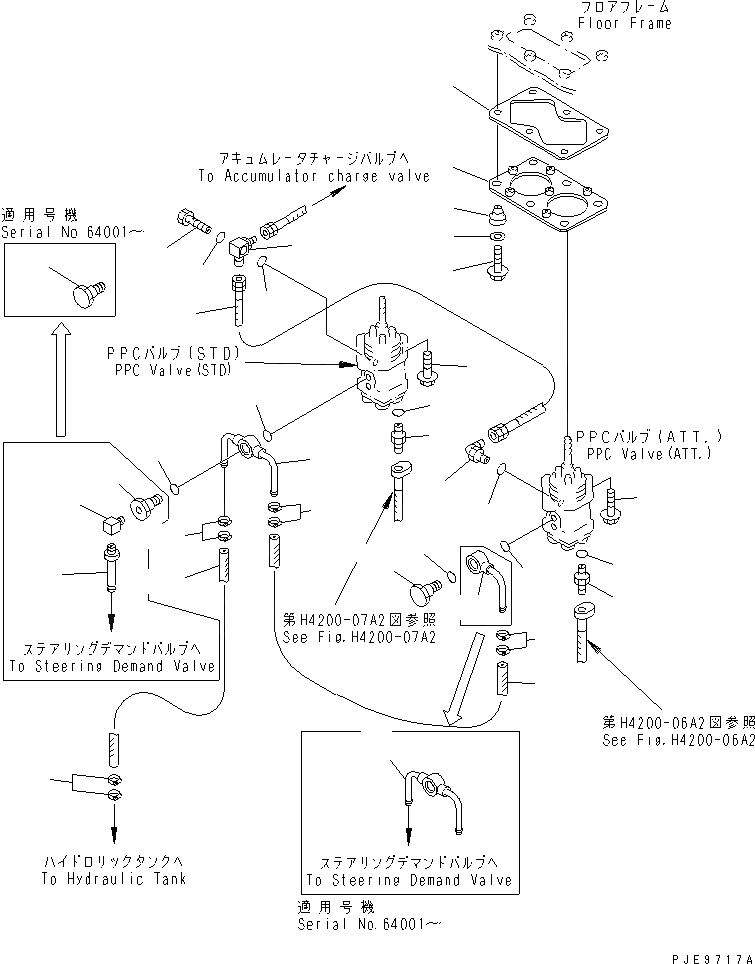 フロアフレーム
Floor Frame

アキュムレータチャージバルブへ
To Accumulator charge valve

適用号機
Serial No 64001～

PPCバルブ(STD)
PPC Valve(STD)

PPCバルブ(ATT.)
PPC Valve(ATT.)

第H4200-07A2図参照
See Fig.H4200-07A2

ステアリングデマンドバルブへ
To Steering Demand Valve

第H4200-06A2図参照
See Fig.H4200-06A2

ハイドロリックタンクへ
To Hydraulic Tank

ステアリングデマンドバルブへ
To Steering Demand Valve

適用号機
Serial No.64001～

PJE9717A