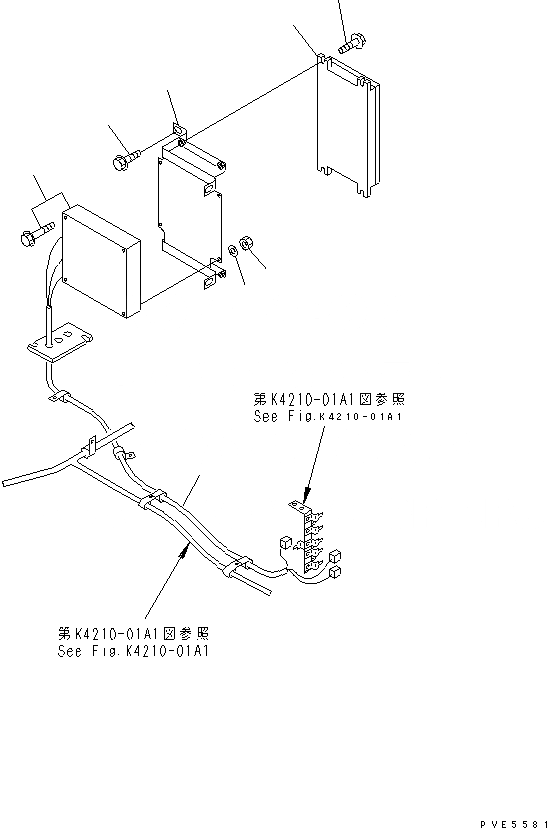 第K4210-01A1図参照
See Fig.K4210-01A1

第K4210-01A1図参照
See Fig.K4210-01A1

PVE5581