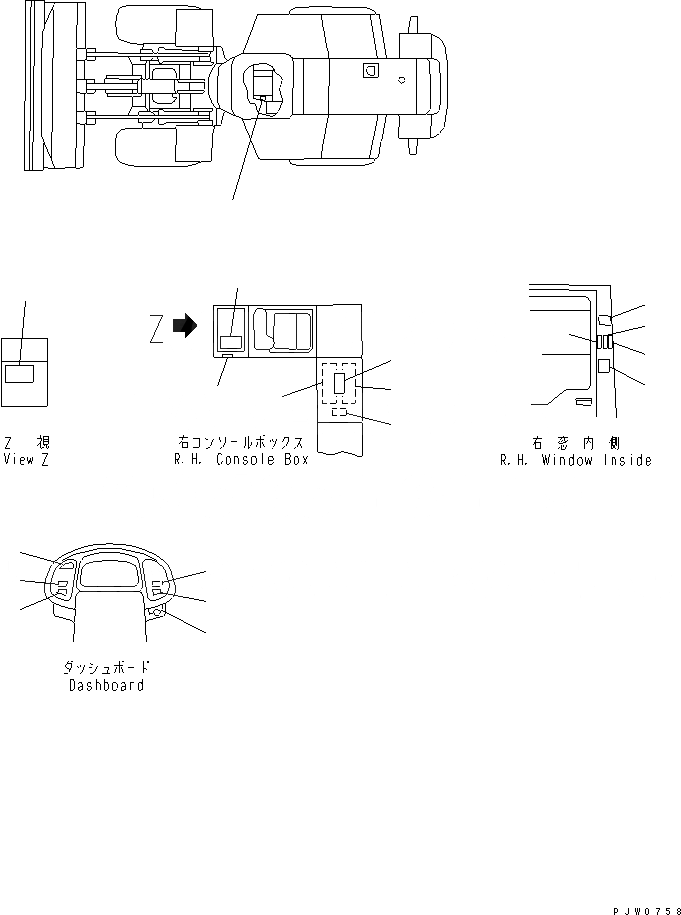 Z

Z 視
View Z

右コンソールボックス
R.H. Console Box

右窓内側
R.H. Window Inside

ダッシュボード
Dashboard

PJW0758