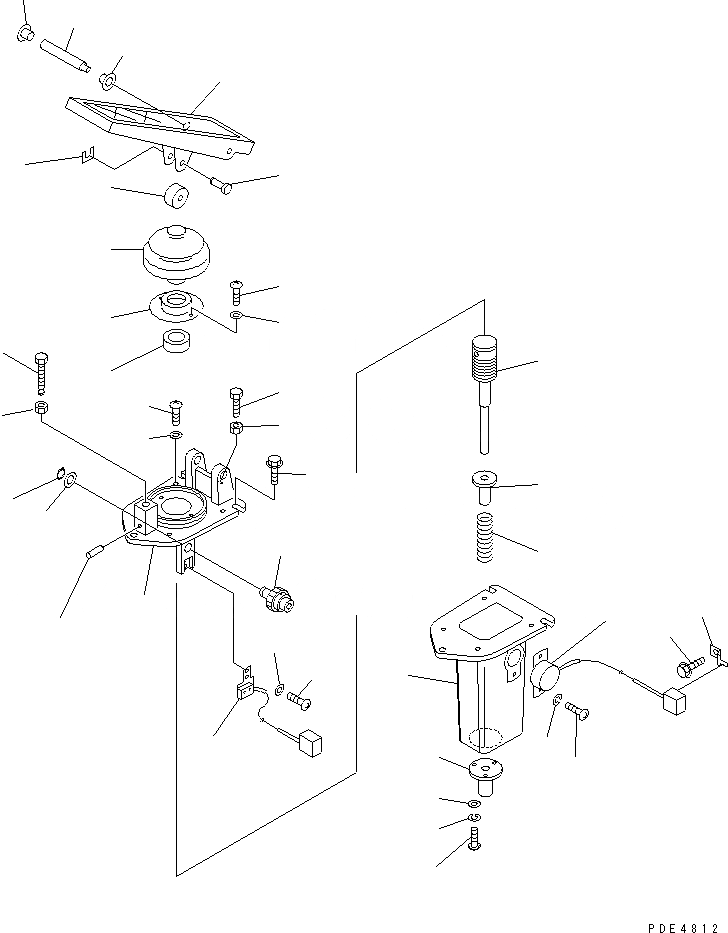 PDE4812