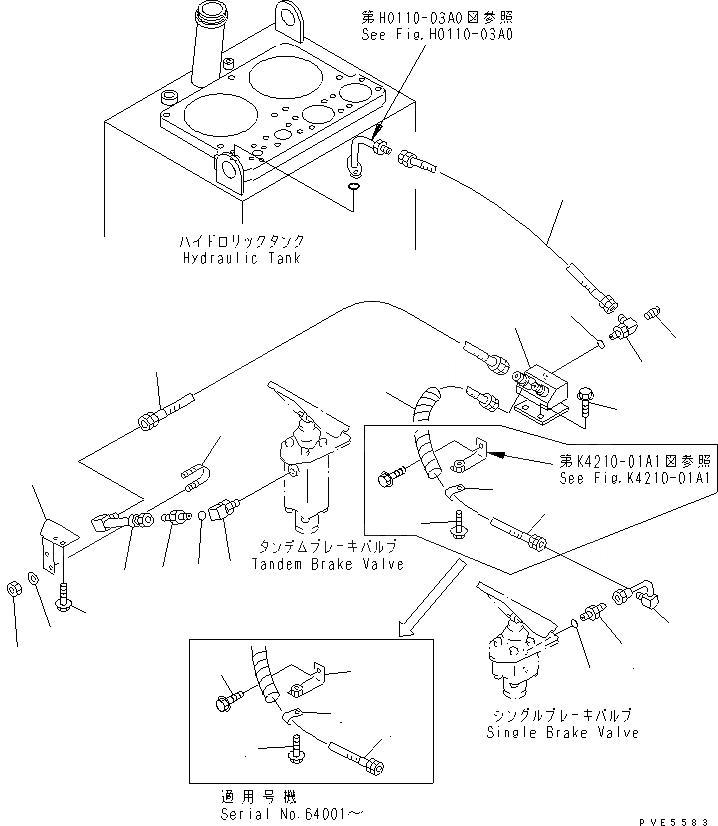 第H0110-03A0図参照
See Fig.H0110-03A0

ハイドロリックタンク
Hydraulic Tank

第K4210-01A1図参照
See Fig.K4210-01A1

タンデムブレーキバルブ
Tandem Brake Valve

シングルブレーキバルブ
Single Brake Valve

適用号機
Serial No.64001~

PVE5583