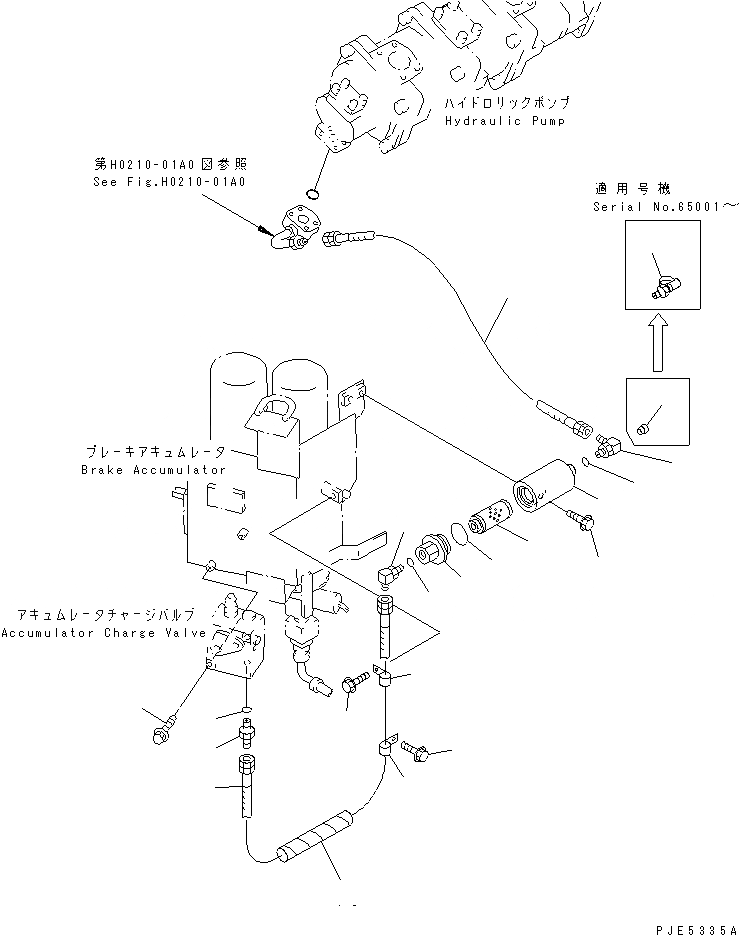 ハイドロリックポンプ
Hydraulic Pump

第H0210-01A0図参照
See Fig.H0210-01A0

適用号機
Serial No.65001～

ブレーキアキュムレータ
Brake Accumulator

アキュムレータチャージバルブ
Accumulator Charge Valve

PJE5335A