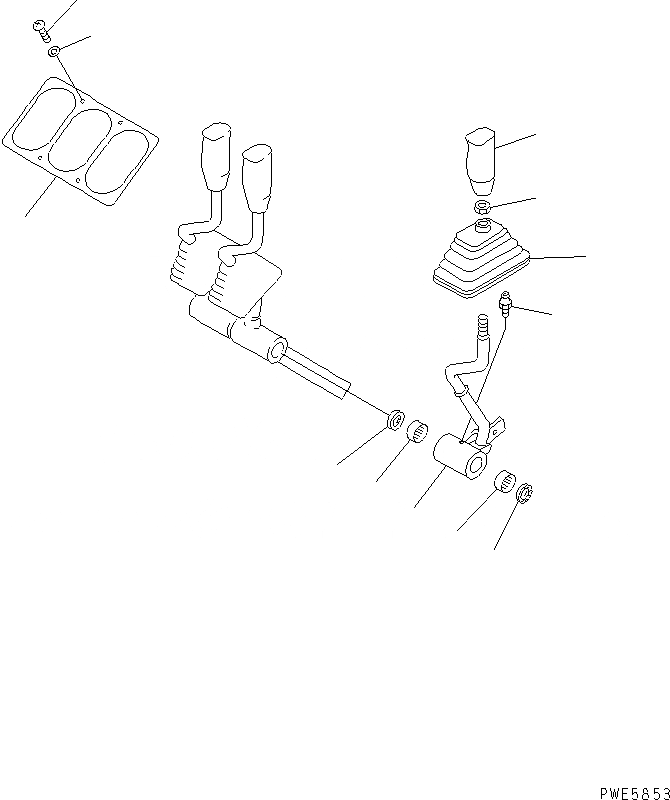 PWE5853