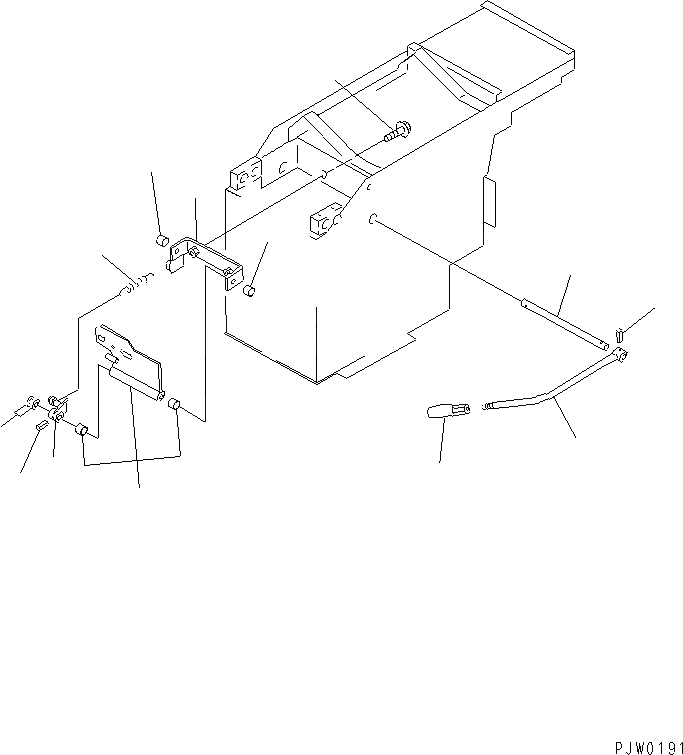 PJW0191