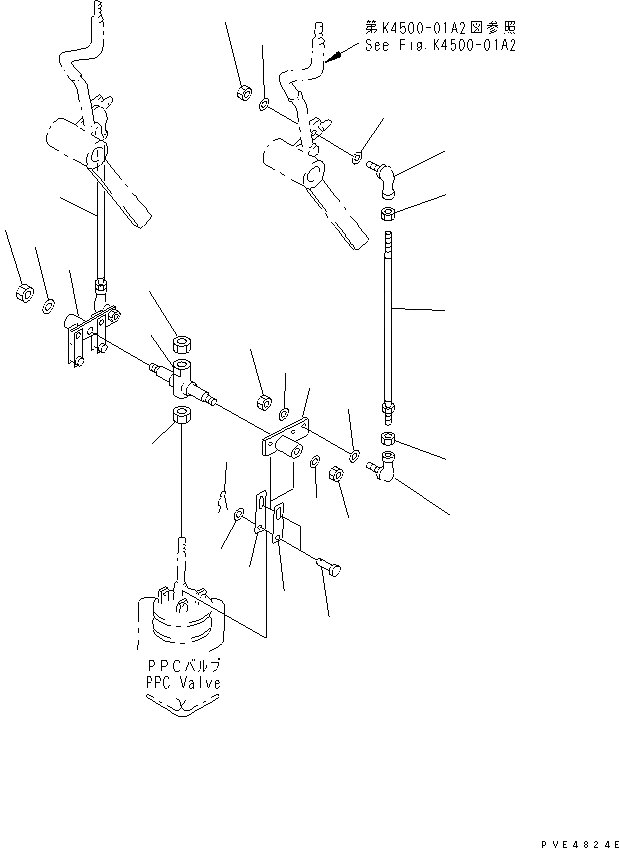 第K4500-01A2図参照
See Fig.K4500-01A2

PPCバルブ
PPC Valve

PVE4824E