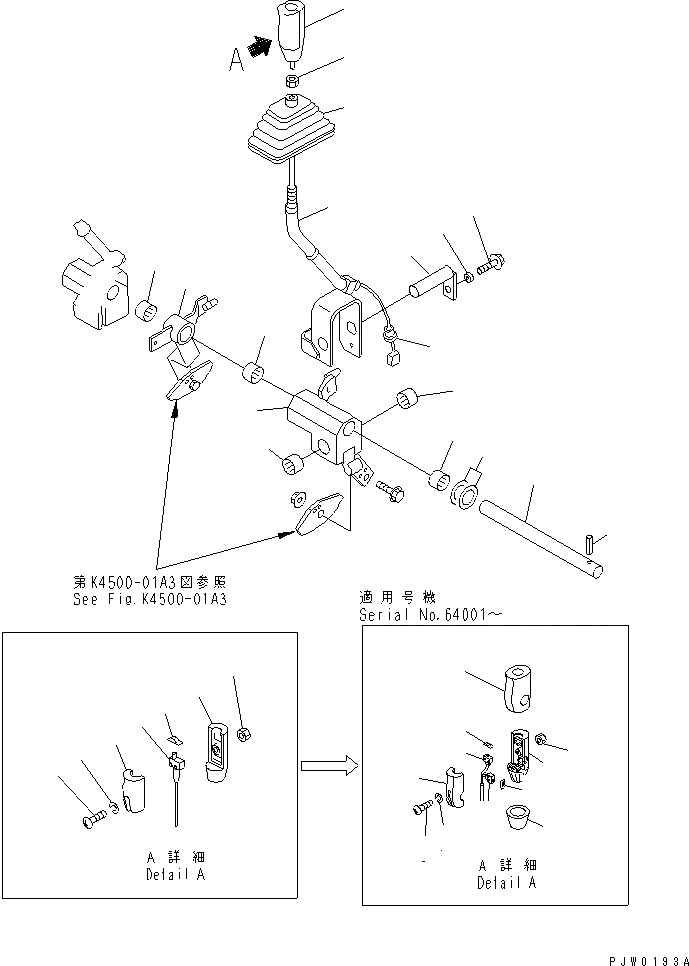 A

第K4500-01A3図参照
See Fig.K4500-01A3

適用号機
Serial No.64001～

A 詳細
Detail A

A 詳細
Detail A

PJW0193A