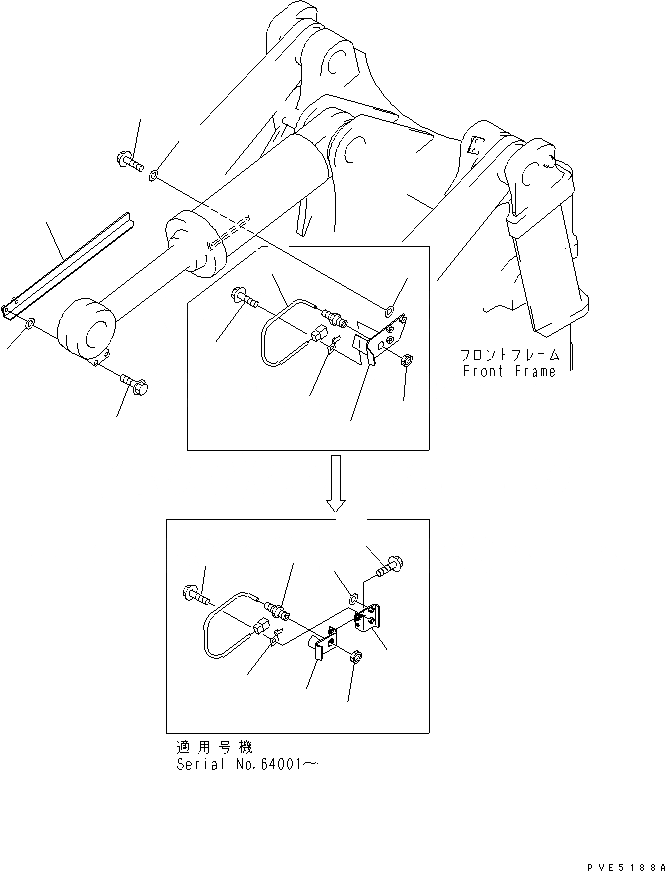 フロントフレーム
Front Frame

適用号機
Serial No.64001～

PVE5188A