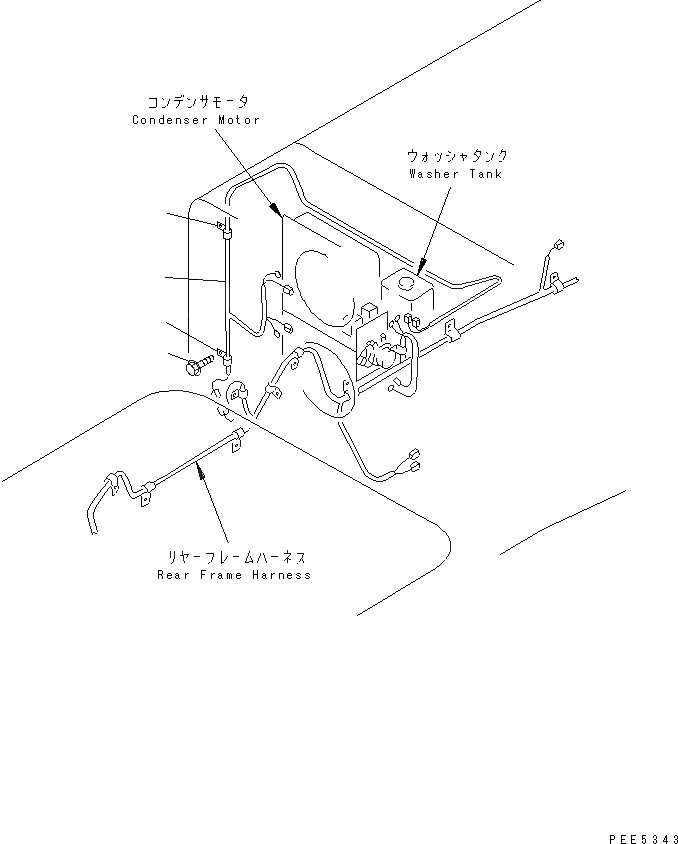 コンデンサモータ
Condenser Motor

ウォッシャタンク
Washer Tank

リヤーフレームハーネス
Rear Frame Harness

PEE5343