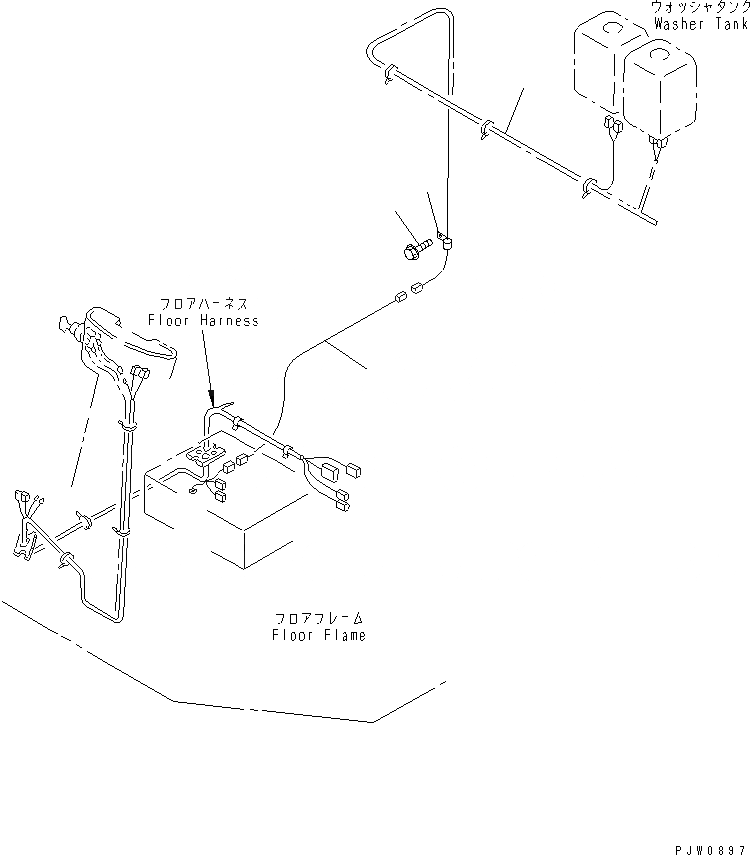 ウォッシャタンク
Washer Tank

フロアハーネス
Floor Harness

フロアフレーム
Floor Flame

PJW0897