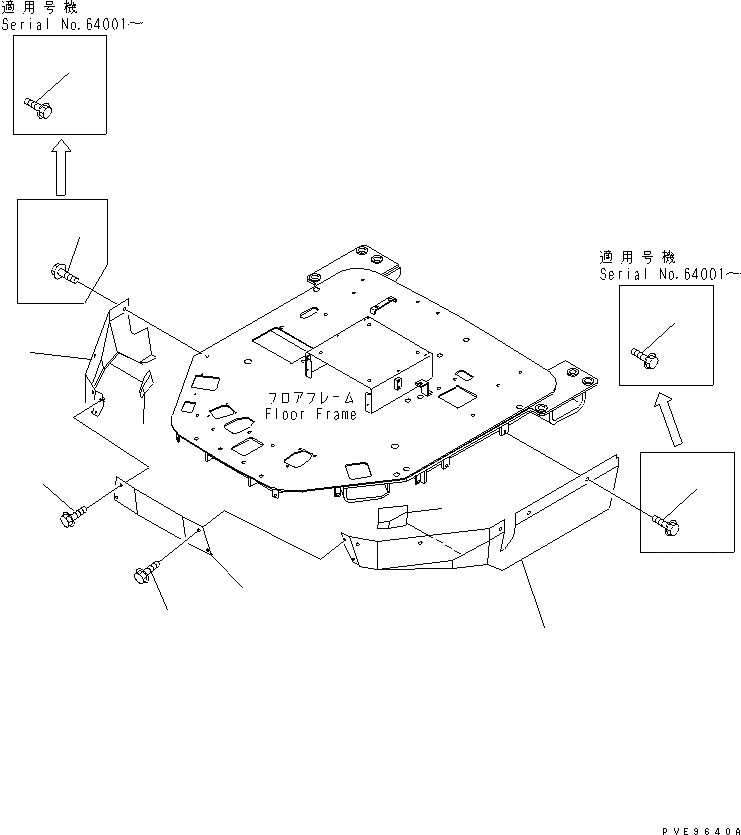 適用号機
Serial No.64001～

適用号機
Serial No.64001～

フロアフレーム
Floor Frame

PVE9640A